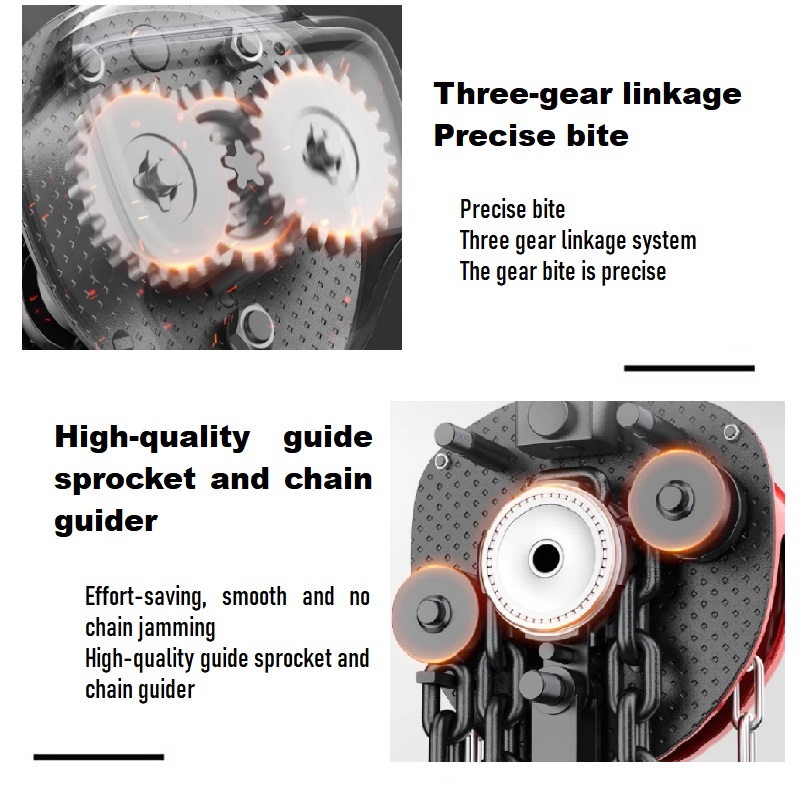 Three-gear linkage
Precise bite

Precise bite
Three gear linkage system
The gear bite is precise

High-quality guide sprocket and chain guider

Effort-saving, smooth and no chain jamming
High-quality guide sprocket and chain guider