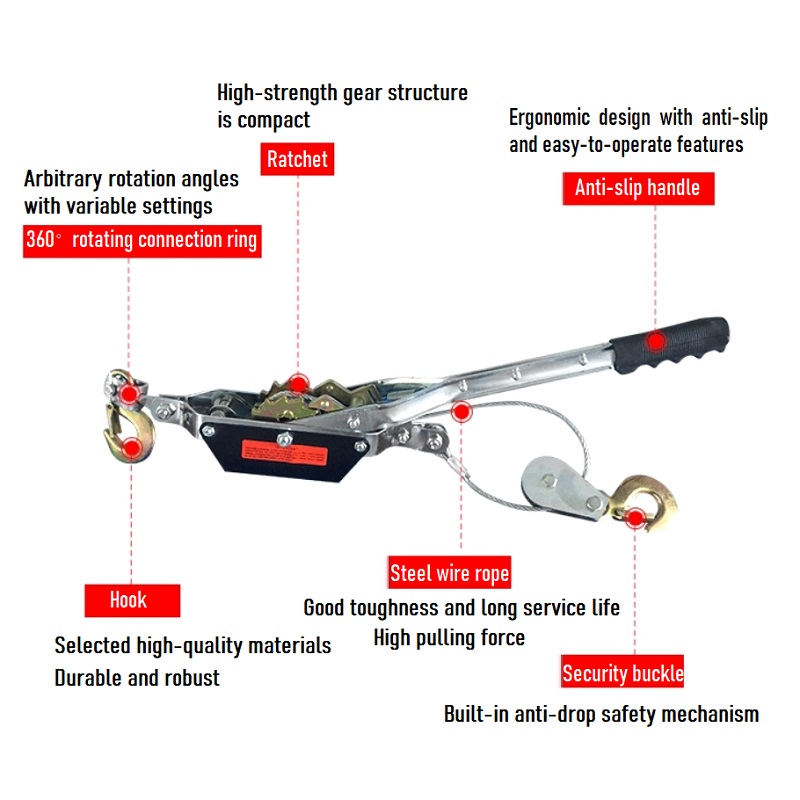 High-strength gear structure is compact

Ratchet

Ergonomic design with anti-slip and easy-to-operate features

Anti-slip handle

Arbitrary rotation angles with variable settings

360° rotating connection ring

Hook

Selected high-quality materials
Durable and robust

Steel wire rope

Good toughness and long service life
High pulling force

Security buckle

Built-in anti-drop safety mechanism