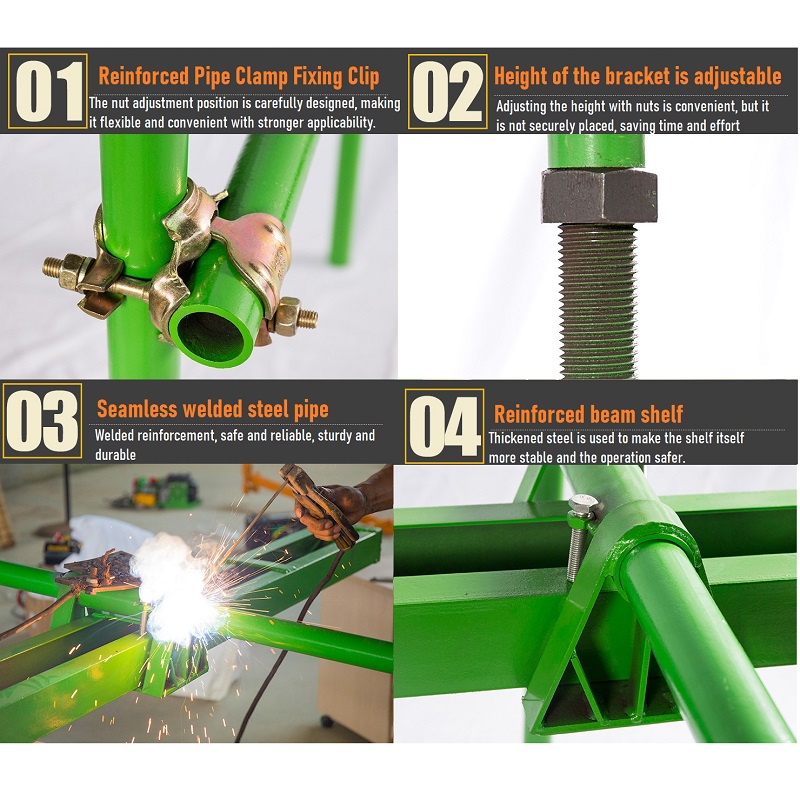 01 Reinforced Pipe Clamp Fixing Clip
The nut adjustment position is carefully designed, making it flexible and convenient with stronger applicability.

02 Height of the bracket is adjustable
Adjusting the height with nuts is convenient, but it is not securely placed, saving time and effort

03 Seamless welded steel pipe
Welded reinforcement, safe and reliable, sturdy and durable

04 Reinforced beam shelf
Thickened steel is used to make the shelf itself more stable and the operation safer.